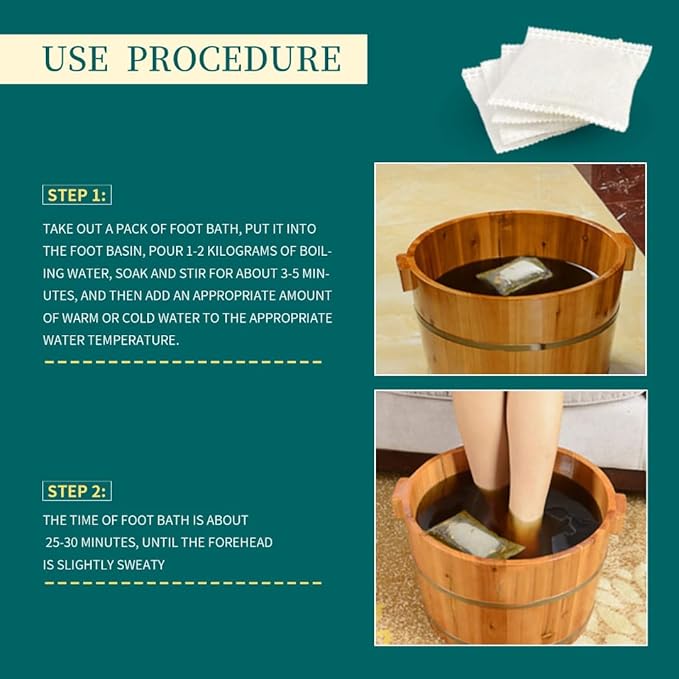 USE PROCEDURE

STEP 1:

TAKE OUT A PACK OF FOOT BATH, PUT IT INTO THE FOOT BASIN, POUR 1-2 KILOGRAMS OF BOILING WATER, SOAK AND STIR FOR ABOUT 3-5 MINUTES, AND THEN ADD AN APPROPRIATE AMOUNT OF WARM OR COLD WATER TO THE APPROPRIATE WATER TEMPERATURE.

STEP 2:

THE TIME OF FOOT BATH IS ABOUT 25-30 MINUTES, UNTIL THE FOREHEAD IS SLIGHTLY SWEATY