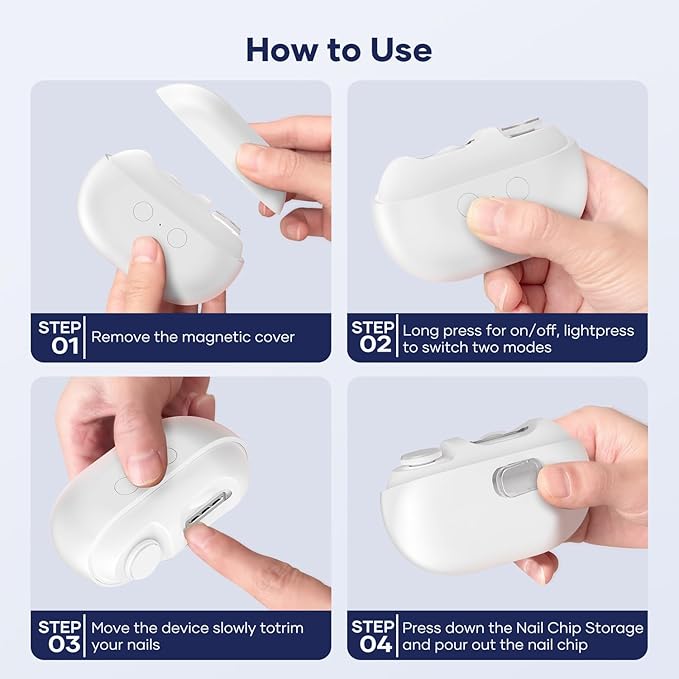 How to Use

STEP 01 Remove the magnetic cover

STEP 02 Long press for on/off, lightpress to switch two modes

STEP 03 Move the device slowly totrim your nails

STEP 04 Press down the Nail Chip Storage and pour out the nail chip