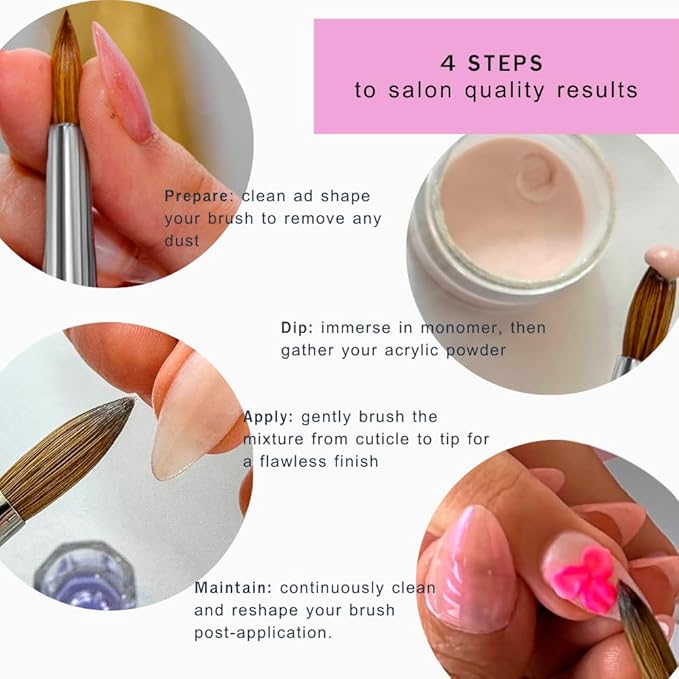 4 STEPS
to salon quality results

Prepare: clean ad shape your brush to remove any dust

Dip: immerse in monomer, then gather your acrylic powder

Apply: gently brush the mixture from cuticle to tip for a flawless finish

Maintain: continuously clean and reshape your brush post-application.