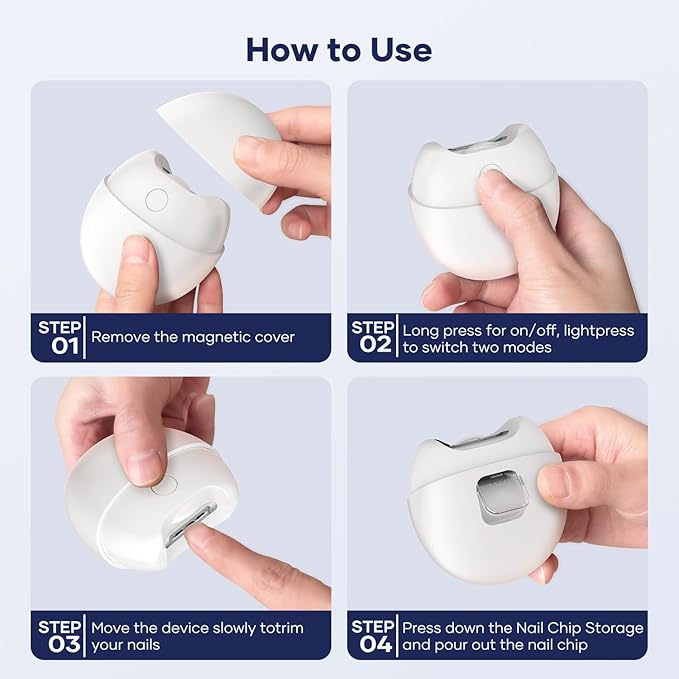 How to Use

STEP 01 Remove the magnetic cover

STEP 02 Long press for on/off, lightpress to switch two modes

STEP 03 Move the device slowly totrim your nails

STEP 04 Press down the Nail Chip Storage and pour out the nail chip