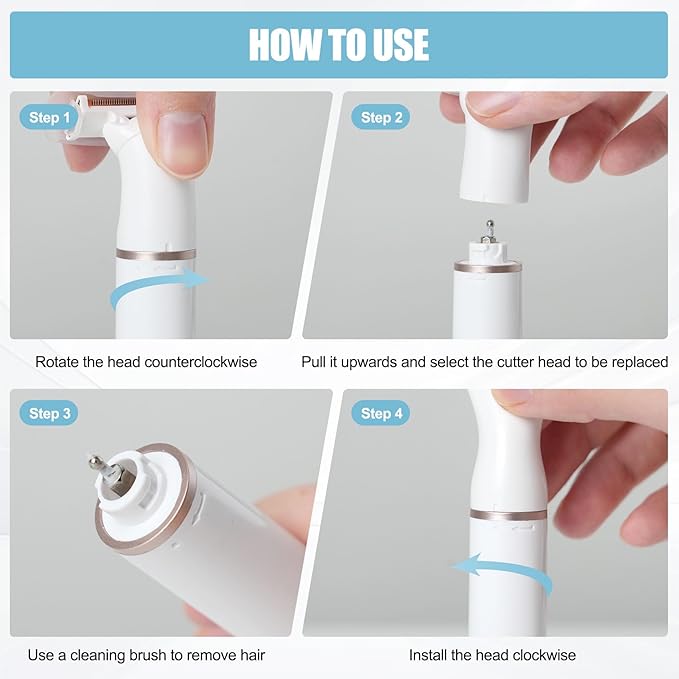 HOW TO USE

Step 1

Rotate the head counterclockwise

Step 2

Pull it upwards and select the cutter head to be replaced

Step 3

Use a cleaning brush to remove hair

Step 4

Install the head clockwise