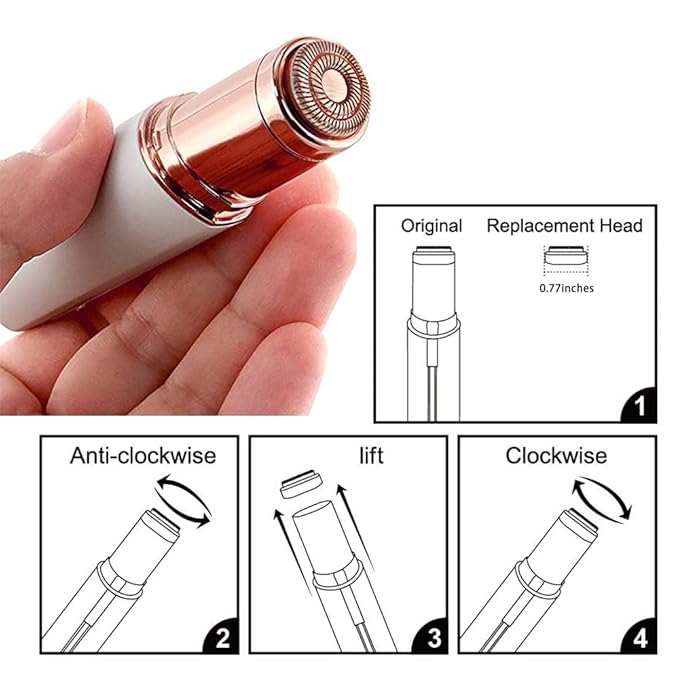 Original

Replacement Head

0.77inches

1

Anti-clockwise

2

lift

3

Clockwise

4