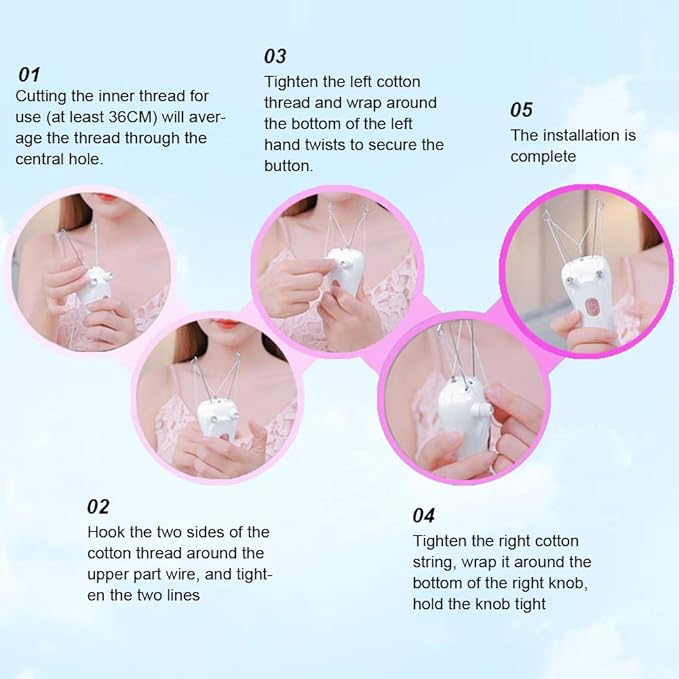 01
Cutting the inner thread for use (at least 36CM) will average the thread through the central hole.

03
Tighten the left cotton thread and wrap around the bottom of the left hand twists to secure the button.

05
The installation is complete

02
Hook the two sides of the cotton thread around the upper part wire, and tighten the two lines

04
Tighten the right cotton string, wrap it around the bottom of the right knob, hold the knob tight