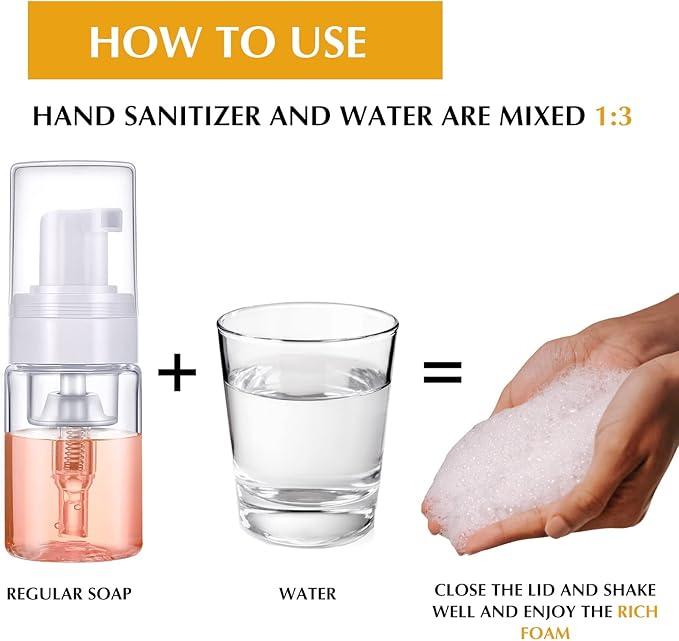 HOW TO USE

HAND SANITIZER AND WATER ARE MIXED 1:3

+

=

REGULAR SOAP

WATER

CLOSE THE LID AND SHAKE WELL AND ENJOY THE RICH FOAM