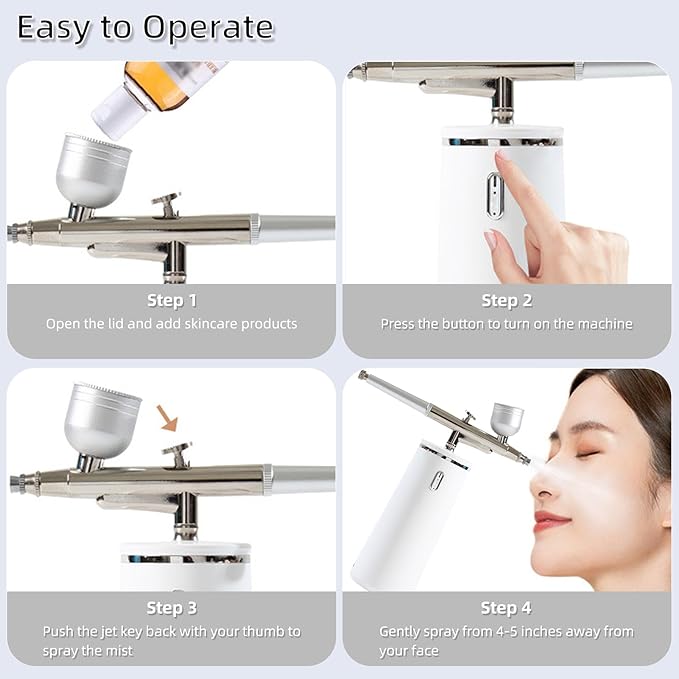 Easy to Operate

Step 1
Open the lid and add skincare products

Step 2
Press the button to turn on the machine

Step 3
Push the jet key back with your thumb to spray the mist

Step 4
Gently spray from 4-5 inches away from your face