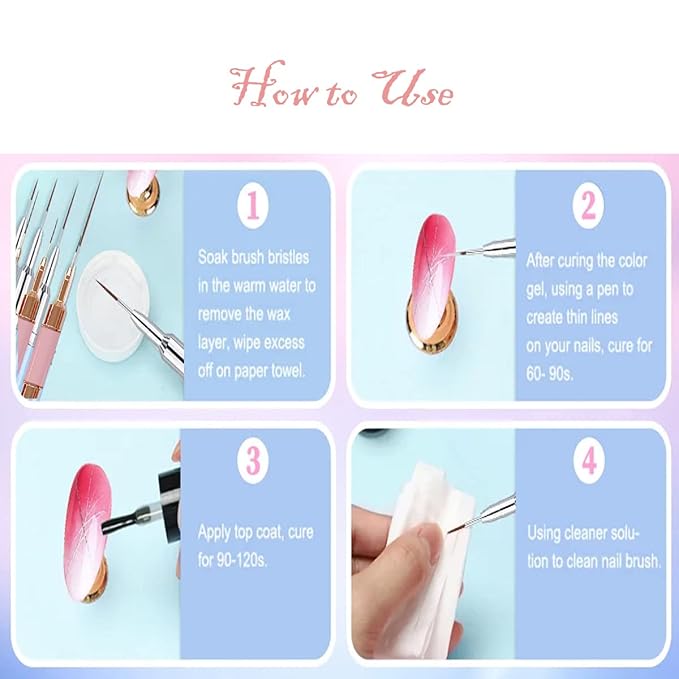 How to Use

1

Soak brush bristles in the warm water to remove the wax layer, wipe excess off on paper towel.

2

After curing the color gel, using a pen to create thin lines on your nails, cure for 60- 90s.

3

Apply top coat, cure for 90-120s.

4

Using cleaner solution to clean nail brush.