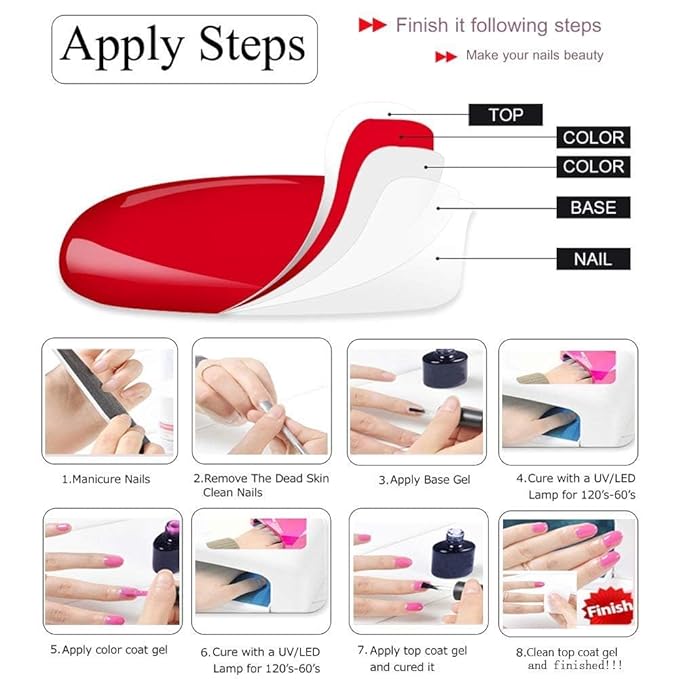 Apply Steps

Finish it following steps

Make your nails beauty

TOP
COLOR
COLOR
BASE
NAIL

1.Manicure Nails

2.Remove The Dead Skin Clean Nails

3.Apply Base Gel

4.Cure with a UV/LED Lamp for 120's-60's

5.Apply color coat gel

6.Cure with a UV/LED Lamp for 120's-60's

7.Apply top coat gel and cured it

Finish

8.Clean top coat gel and finished!!!