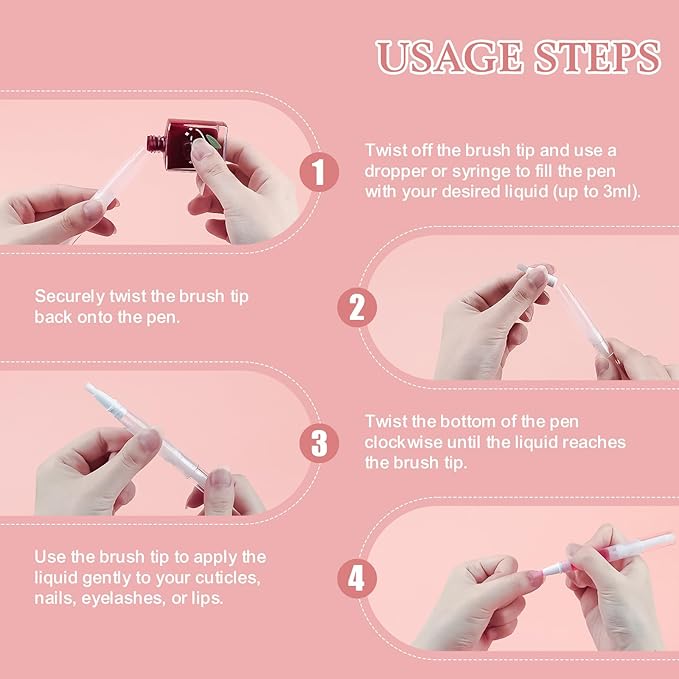 USAGE STEPS

1

Twist off the brush tip and use a dropper or syringe to fill the pen with your desired liquid (up to 3ml).

Securely twist the brush tip back onto the pen.

2

3

Twist the bottom of the pen clockwise until the liquid reaches the brush tip.

Use the brush tip to apply the liquid gently to your cuticles, nails, eyelashes, or lips.

4