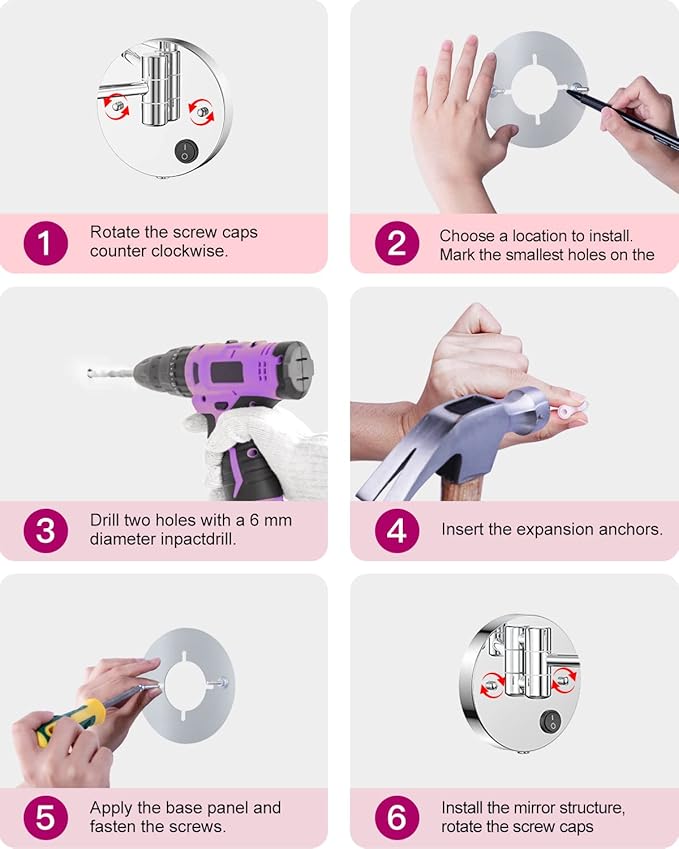 1 Rotate the screw caps counter clockwise.

2 Choose a location to install. Mark the smallest holes on the

3 Drill two holes with a 6 mm diameter inpactdrill.

4 Insert the expansion anchors.

5 Apply the base panel and fasten the screws.

6 Install the mirror structure, rotate the screw caps