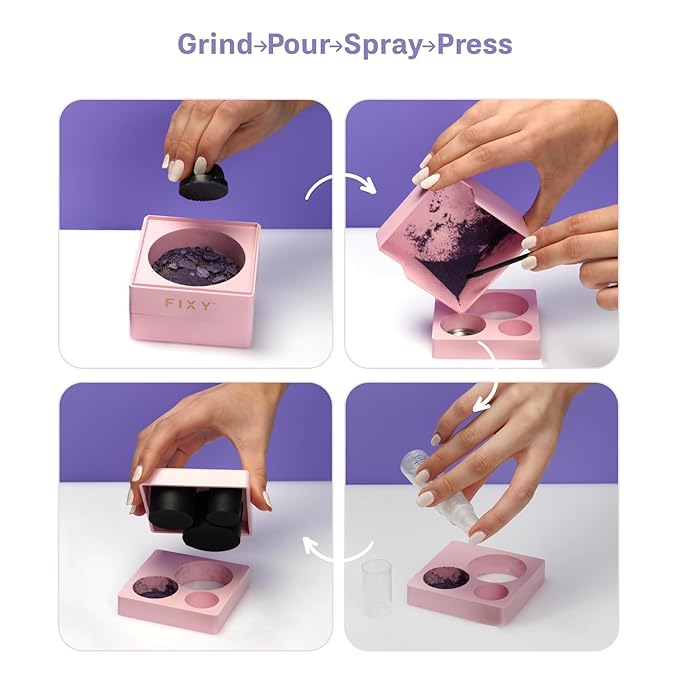 Grind→Pour→Spray→Press

FIXY