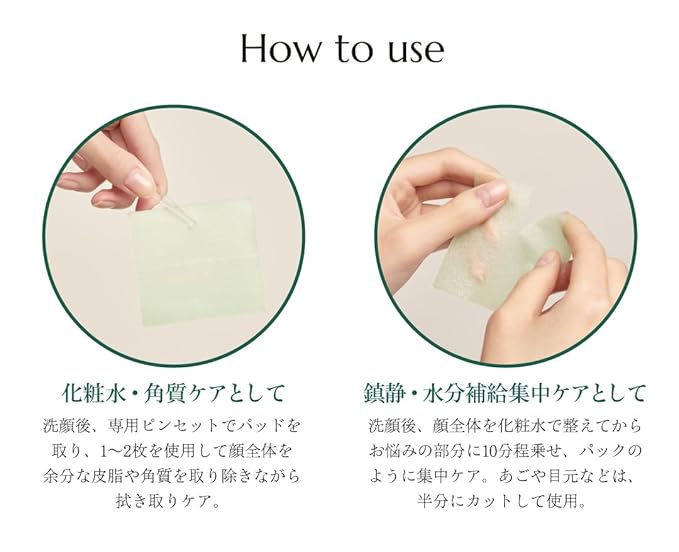 How to use

化粧水・角質ケアとして

洗顔後、専用ピンセットでパッドを取り、1〜2枚を使用して顔全体を余分な皮脂や角質を取り除きながら拭き取りケア。

鎮静・水分補給集中ケアとして

洗顔後、顔全体を化粧水で整えてからお悩みの部分に10分程乗せ、パックのように集中ケア。あごや目元などは、半分にカットして使用。