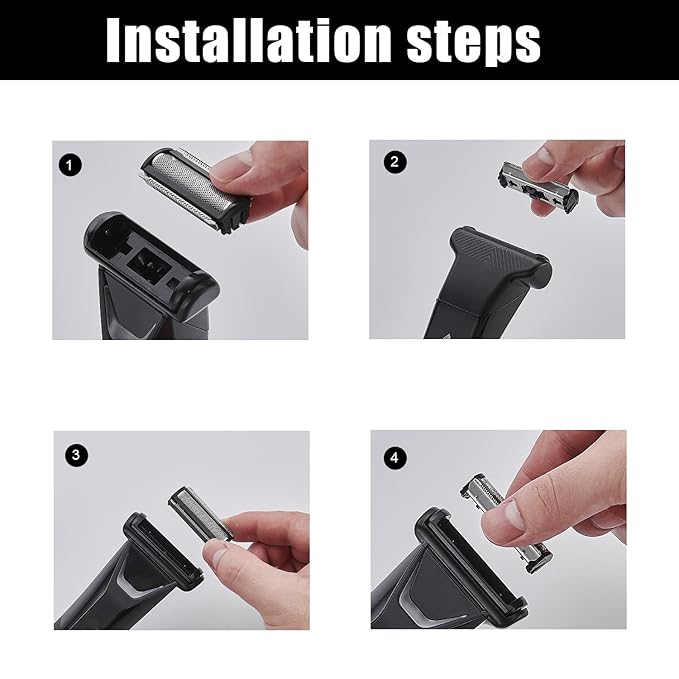 Installation steps

1

2

3

4