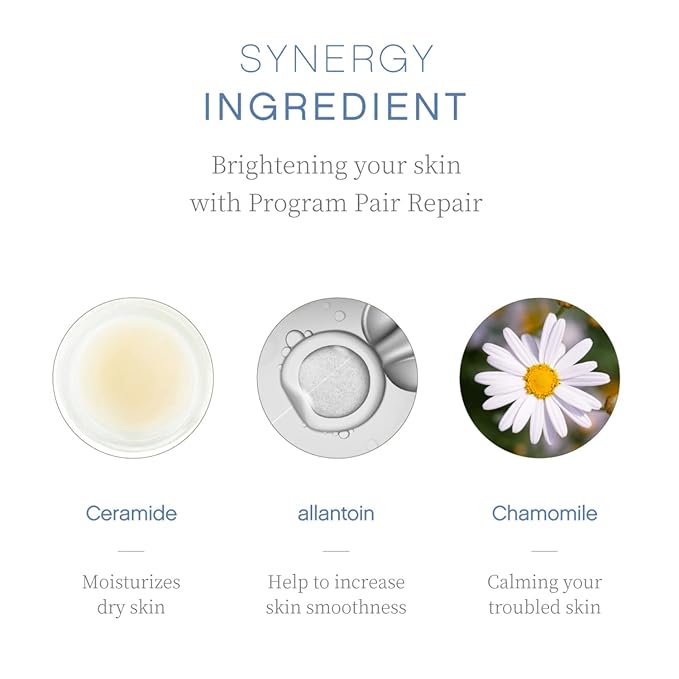 SYNERGY
INGREDIENT

Brightening your skin with Program Pair Repair

Ceramide

Moisturizes dry skin

allantoin

Help to increase skin smoothness

Chamomile

Calming your troubled skin