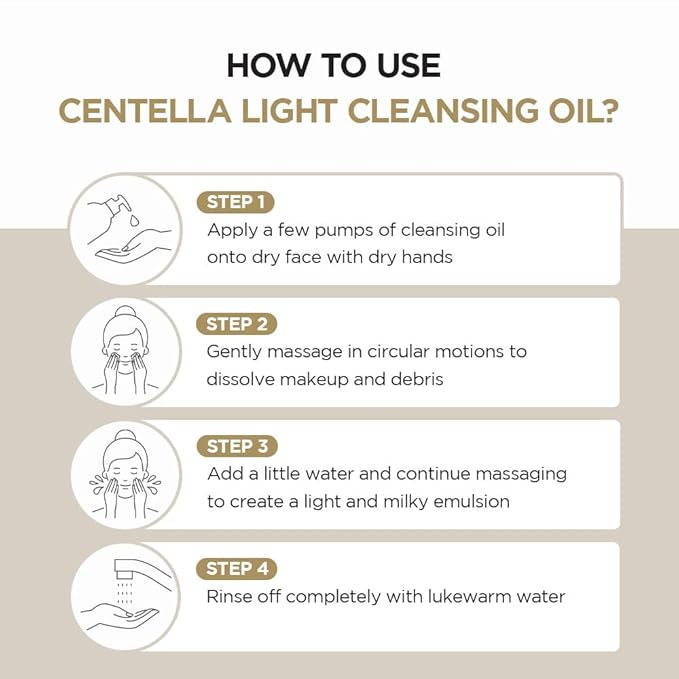 HOW TO USE
CENTELLA LIGHT CLEANSING OIL?

STEP 1
Apply a few pumps of cleansing oil onto dry face with dry hands

STEP 2
Gently massage in circular motions to dissolve makeup and debris

STEP 3
Add a little water and continue massaging to create a light and milky emulsion

STEP 4
Rinse off completely with lukewarm water