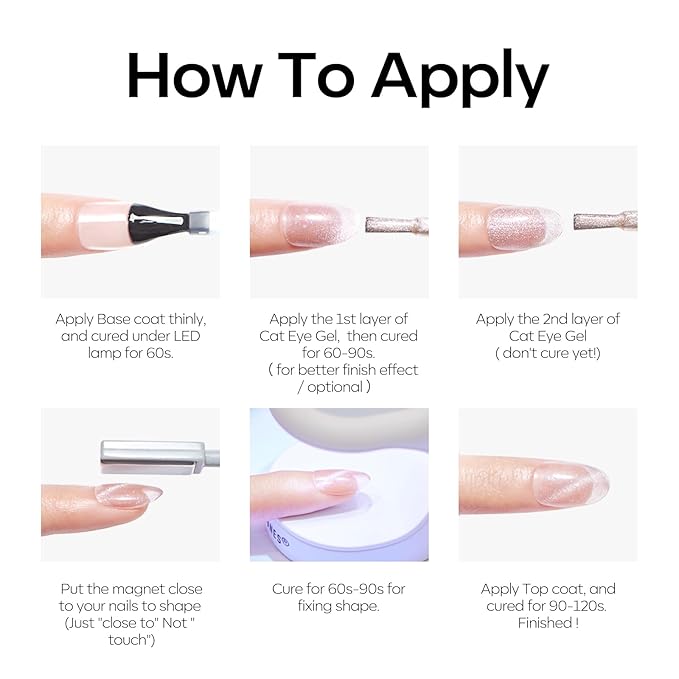 How To Apply

Apply Base coat thinly, and cured under LED lamp for 60s.

Apply the 1st layer of Cat Eye Gel, then cured for 60-90s. ( for better finish effect / optional )

Apply the 2nd layer of Cat Eye Gel ( don't cure yet!)

Put the magnet close to your nails to shape (Just "close to" Not " touch")

Cure for 60s-90s for fixing shape.

Apply Top coat, and cured for 90-120s. Finished !