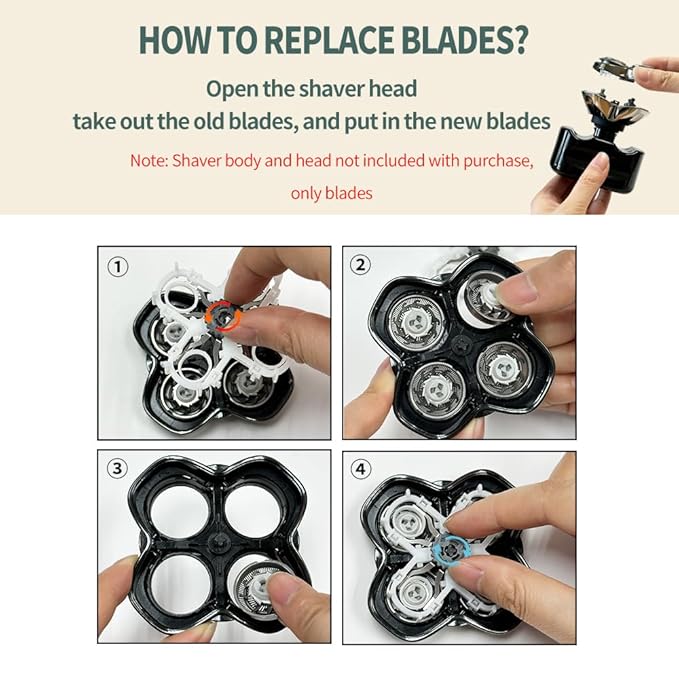 HOW TO REPLACE BLADES?

Open the shaver head
take out the old blades, and put in the new blades

Note: Shaver body and head not included with purchase, only blades

①

②

③

④