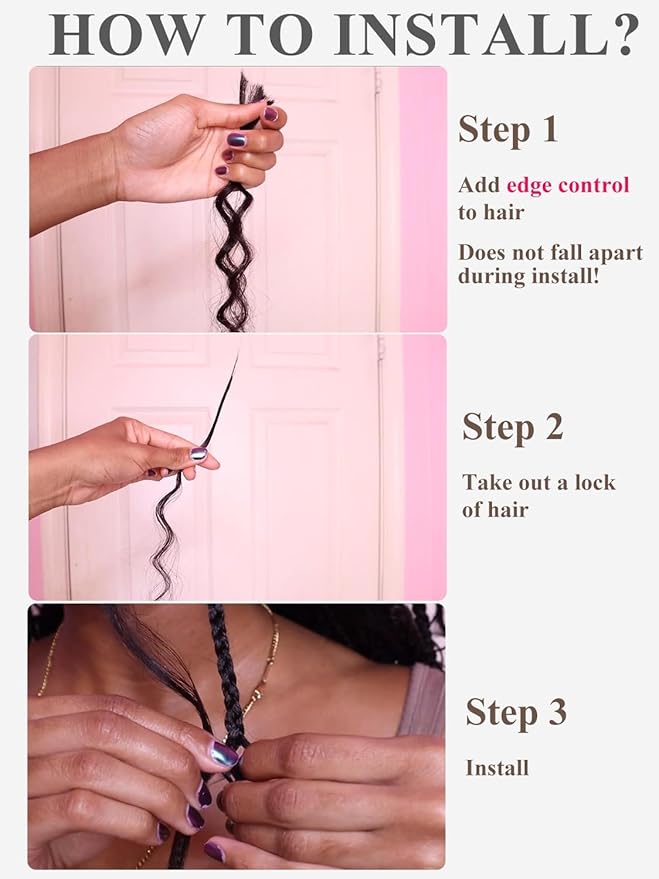 HOW TO INSTALL?

Step 1

Add edge control to hair

Does not fall apart during install!

Step 2

Take out a lock of hair

Step 3

Install