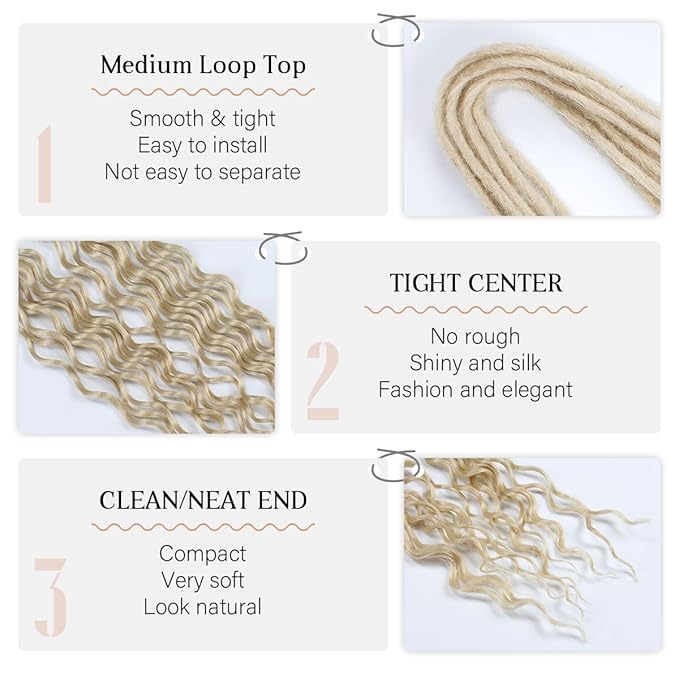 1

Medium Loop Top

Smooth & tight
Easy to install
Not easy to separate

2

TIGHT CENTER

No rough
Shiny and silk
Fashion and elegant

3

CLEAN/NEAT END

Compact
Very soft
Look natural