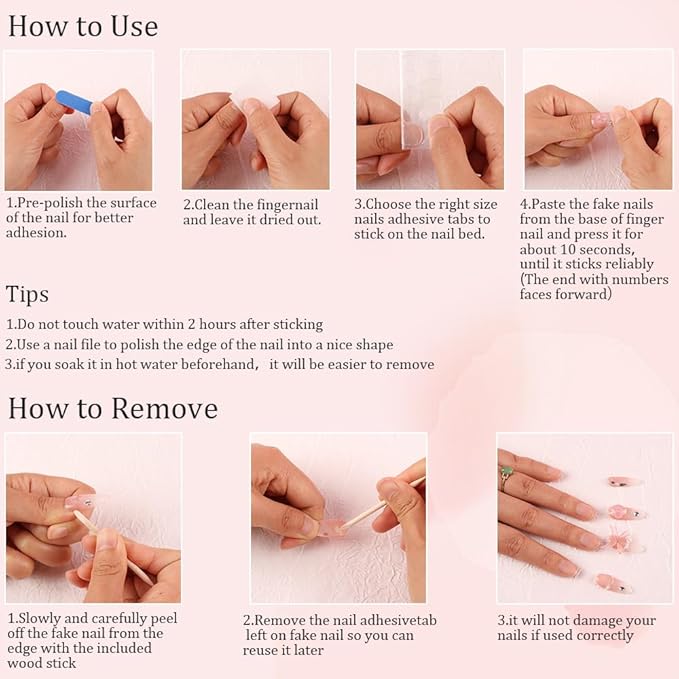 How to Use

1.Pre-polish the surface of the nail for better adhesion.

2.Clean the fingernail and leave it dried out.

3.Choose the right size nails adhesive tabs to stick on the nail bed.

4.Paste the fake nails from the base of finger nail and press it for about 10 seconds, until it sticks reliably (The end with numbers faces forward)

Tips

1.Do not touch water within 2 hours after sticking
2.Use a nail file to polish the edge of the nail into a nice shape
3.if you soak it in hot water beforehand， it will be easier to remove

How to Remove

1.Slowly and carefully peel off the fake nail from the edge with the included wood stick

2.Remove the nail adhesivetab left on fake nail so you can reuse it later

3.it will not damage your nails if used correctly