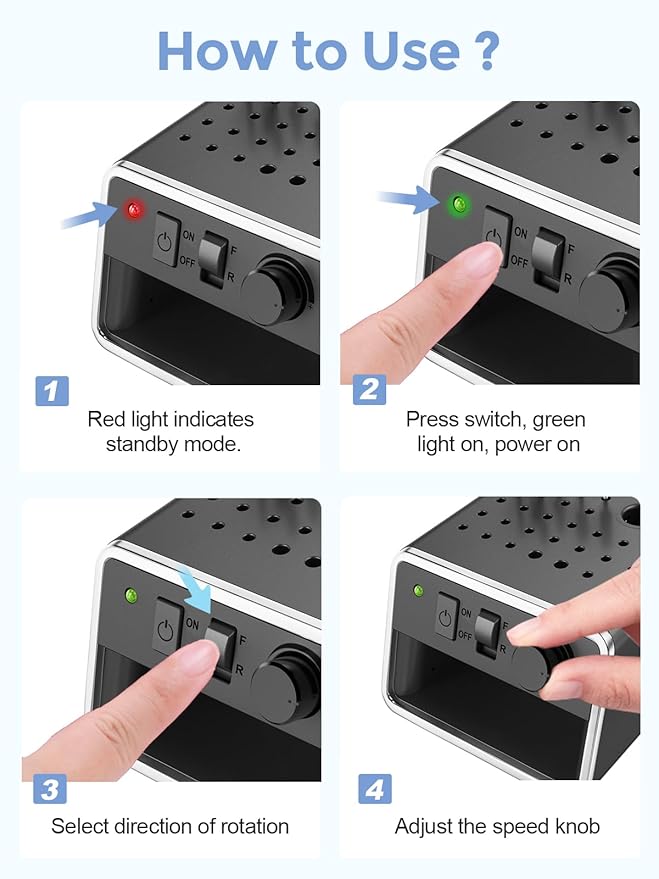 How to Use ?

ON
OFF
F
R

1

Red light indicates standby mode.

ON
OFF
F
R

2

Press switch, green light on, power on

ON
F
R

3

Select direction of rotation

ON
OFF
F
R

4

Adjust the speed knob