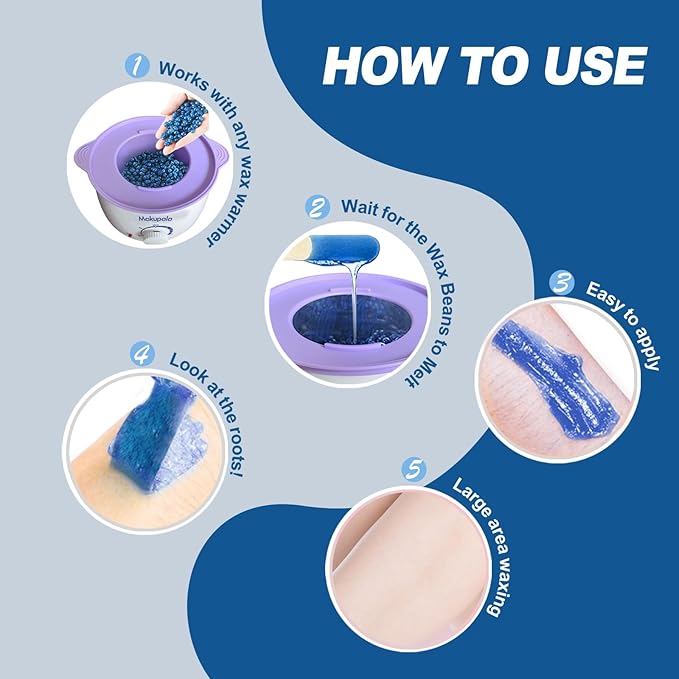 HOW TO USE

1 Works with any wax warmer

Makupalo

2 Wait for the Wax Beans to Melt

3 Easy to apply

4 Look at the roots!

5 Large area waxing