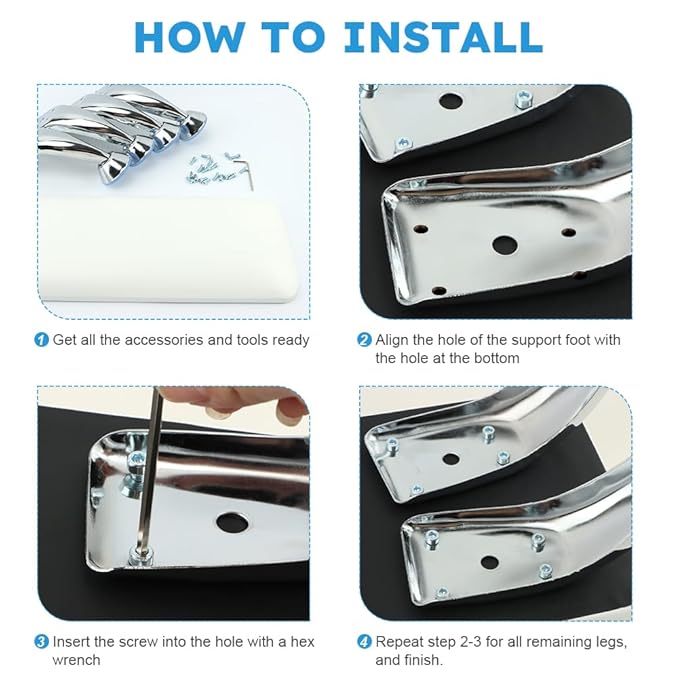 HOW TO INSTALL

1 Get all the accessories and tools ready

2 Align the hole of the support foot with the hole at the bottom

3 Insert the screw into the hole with a hex wrench

4 Repeat step 2-3 for all remaining legs, and finish.