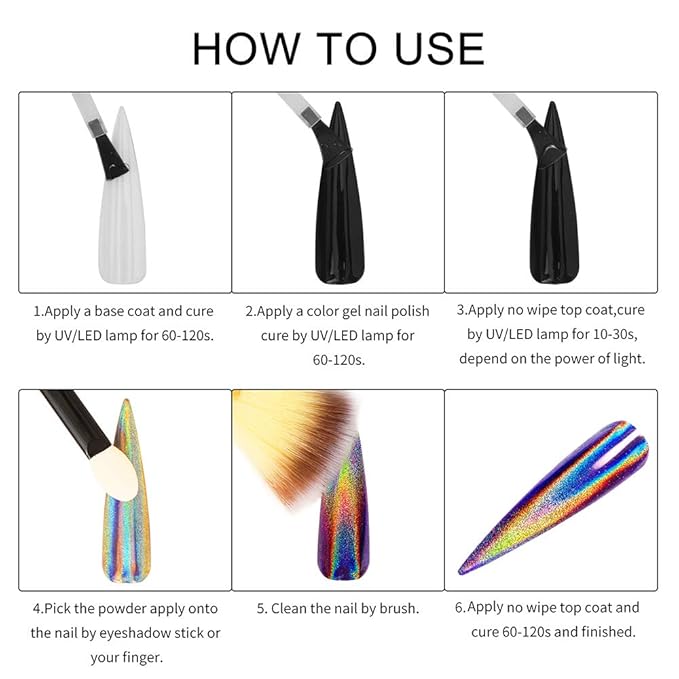 HOW TO USE

1.Apply a base coat and cure by UV/LED lamp for 60-120s.

2.Apply a color gel nail polish cure by UV/LED lamp for 60-120s.

3.Apply no wipe top coat,cure by UV/LED lamp for 10-30s, depend on the power of light.

4.Pick the powder apply onto the nail by eyeshadow stick or your finger.

5. Clean the nail by brush.

6.Apply no wipe top coat and cure 60-120s and finished.