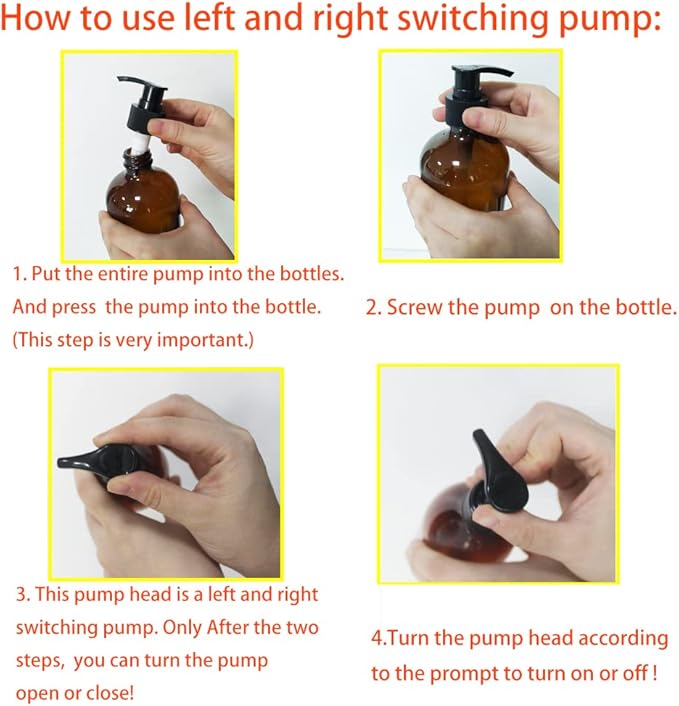 How to use left and right switching pump:

1. Put the entire pump into the bottles. And press the pump into the bottle. (This step is very important.)

2. Screw the pump on the bottle.

3. This pump head is a left and right switching pump. Only After the two steps, you can turn the pump open or close!

4.Turn the pump head according to the prompt to turn on or off !