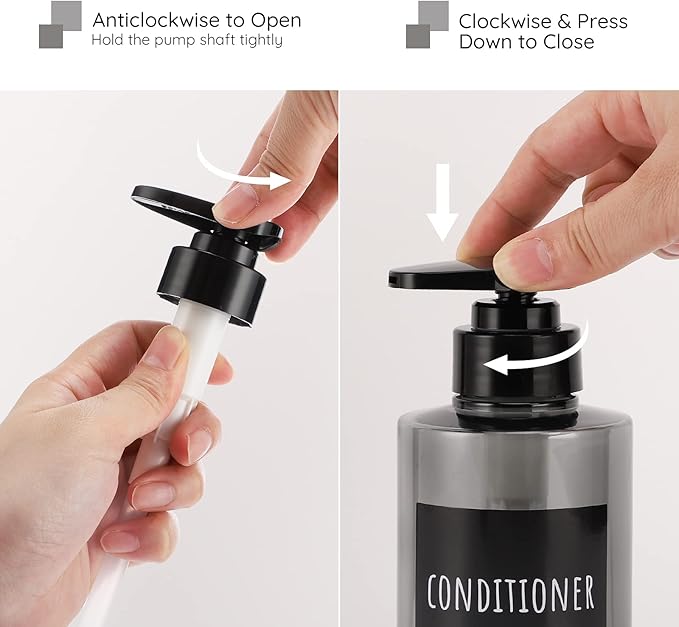 Anticlockwise to Open
Hold the pump shaft tightly

Clockwise & Press Down to Close

CONDITIONER