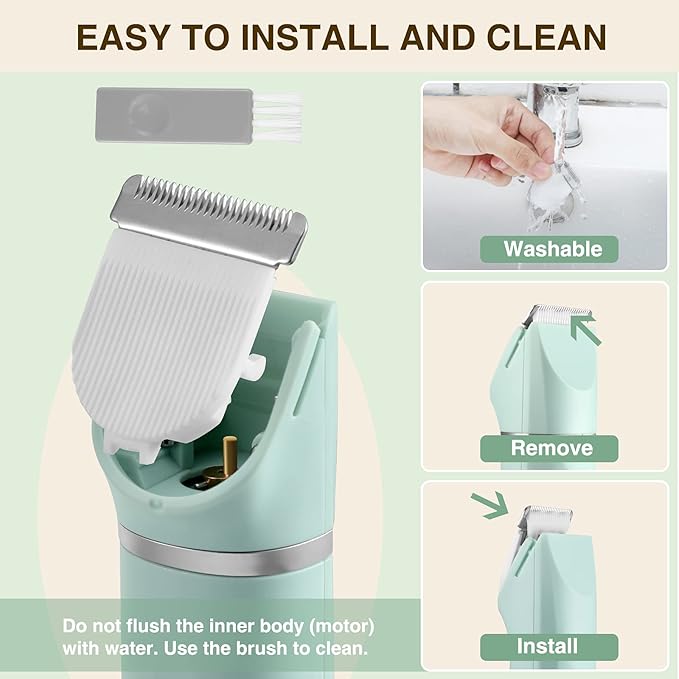 EASY TO INSTALL AND CLEAN

Washable

Remove

Install

Do not flush the inner body (motor) with water. Use the brush to clean.