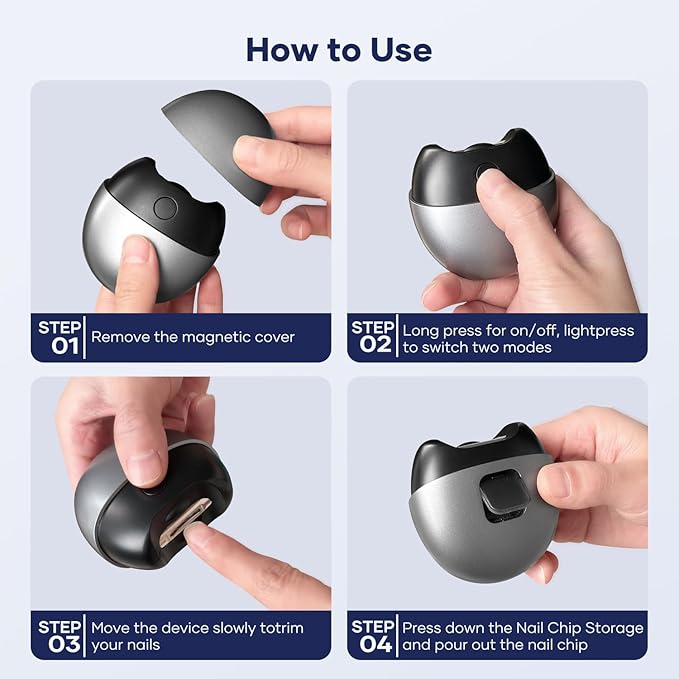 How to Use

STEP 01 Remove the magnetic cover

STEP 02 Long press for on/off, lightpress to switch two modes

STEP 03 Move the device slowly totrim your nails

STEP 04 Press down the Nail Chip Storage and pour out the nail chip