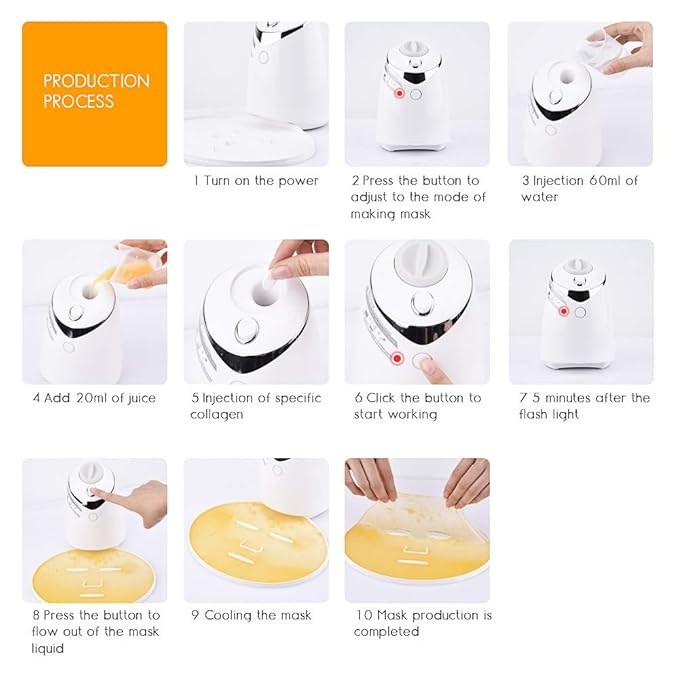 PRODUCTION PROCESS

1 Turn on the power

2 Press the button to adjust to the mode of making mask

3 Injection 60ml of water

4 Add 20ml of juice

5 Injection of specific collagen

6 Click the button to start working

7 5 minutes after the flash light

8 Press the button to flow out of the mask liquid

9 Cooling the mask

10 Mask production is completed