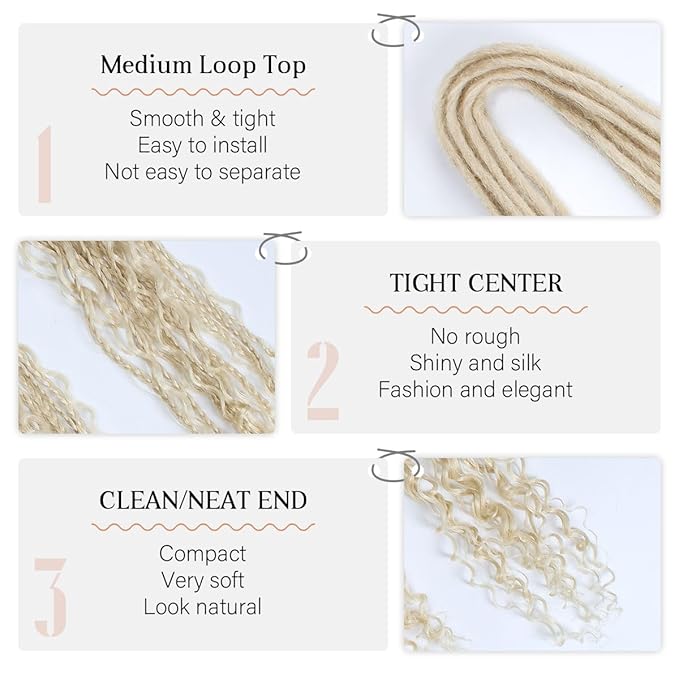 1

Medium Loop Top

Smooth & tight
Easy to install
Not easy to separate

2

TIGHT CENTER

No rough
Shiny and silk
Fashion and elegant

3

CLEAN/NEAT END

Compact
Very soft
Look natural