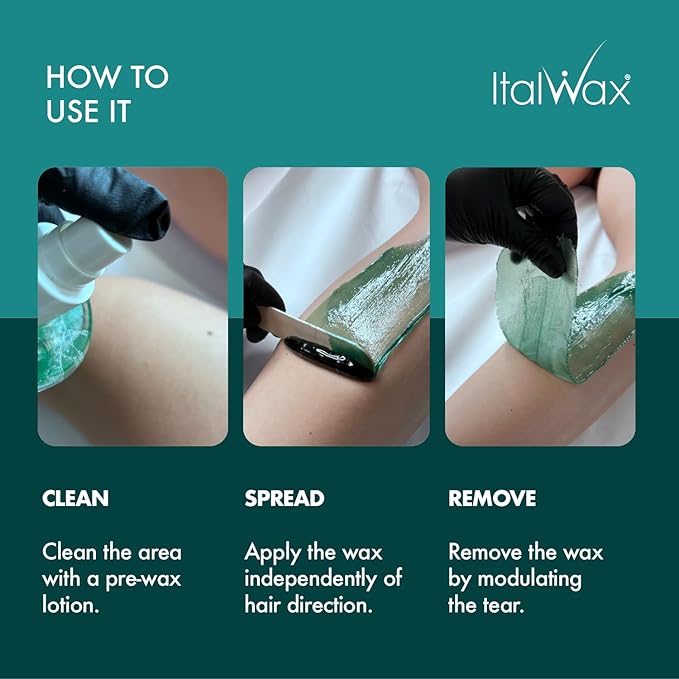 HOW TO USE IT

ItalWax®

CLEAN

Clean the area with a pre-wax lotion.

SPREAD

Apply the wax independently of hair direction.

REMOVE

Remove the wax by modulating the tear.