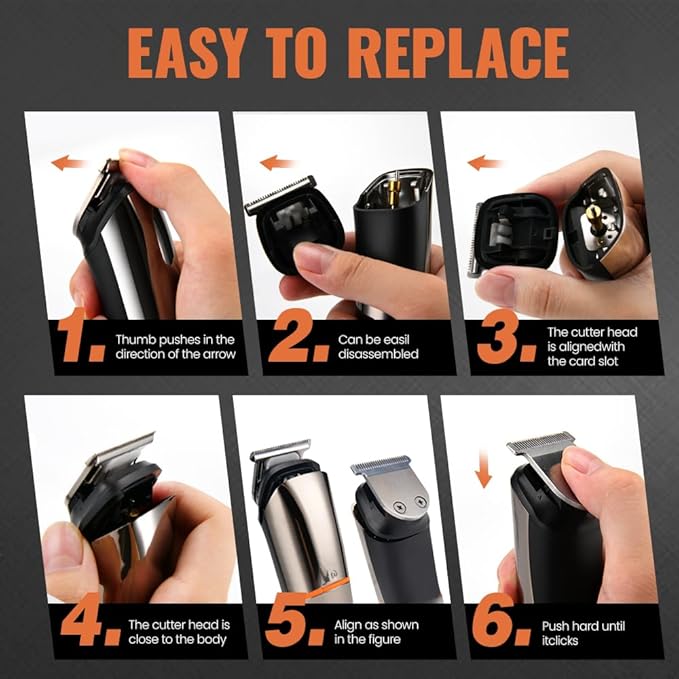 EASY TO REPLACE

1. Thumb pushes in the direction of the arrow

2. Can be easil disassembled

3. The cutter head is alignedwith the card slot

4. The cutter head is close to the body

5. Align as shown in the figure

6. Push hard until itclicks