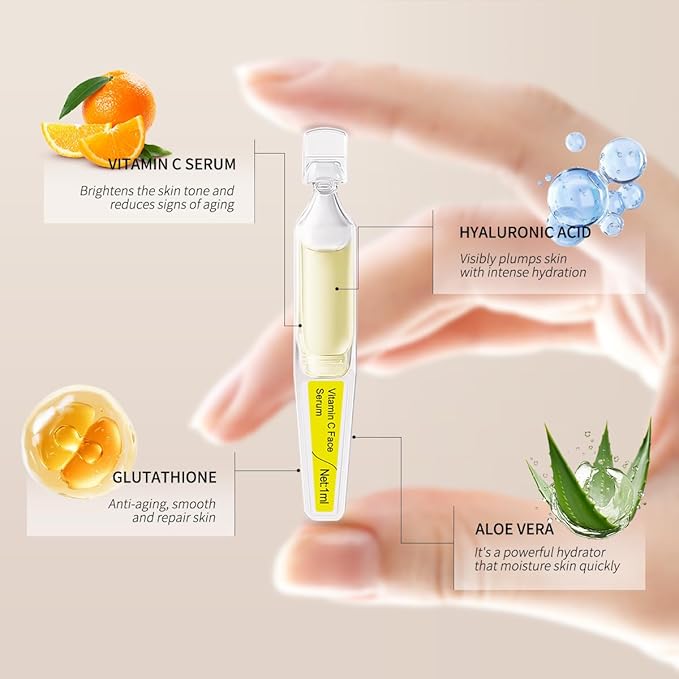 VITAMIN C SERUM

Brightens the skin tone and reduces signs of aging

HYALURONIC ACID

Visibly plumps skin with intense hydration

Vitamin C Face Serum

Net:1ml

GLUTATHIONE

Anti-aging, smooth and repair skin

ALOE VERA

It's a powerful hydrator that moisture skin quickly