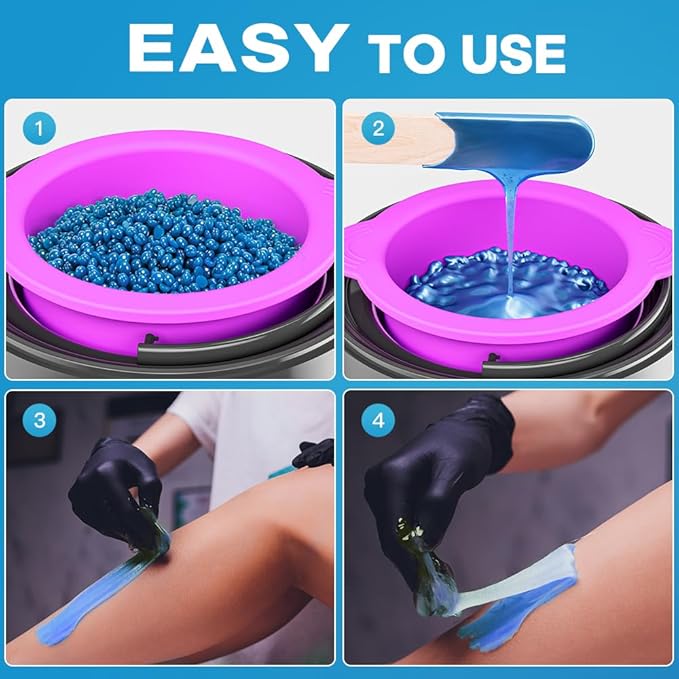 EASY TO USE

1

2

3

4