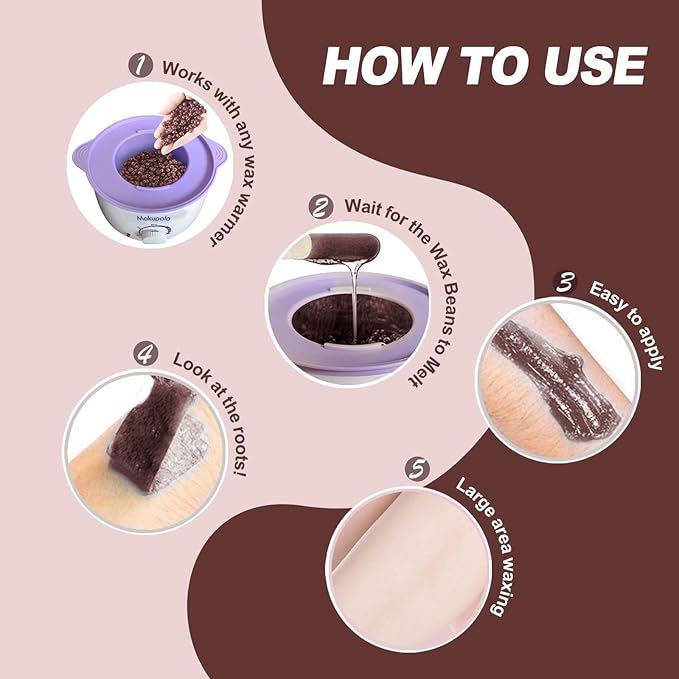 HOW TO USE

1 Works with any wax warmer

Makupalo

2 Wait for the Wax Beans to Melt

3 Easy to apply

4 Look at the roots!

5 Large area waxing