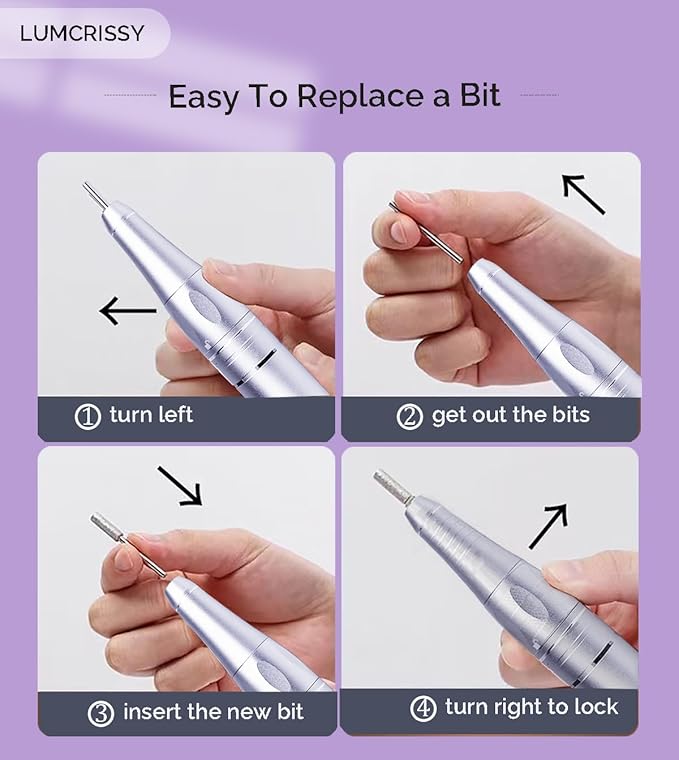 LUMCRISSY

Easy To Replace a Bit

① turn left

② get out the bits

③ insert the new bit

④ turn right to lock