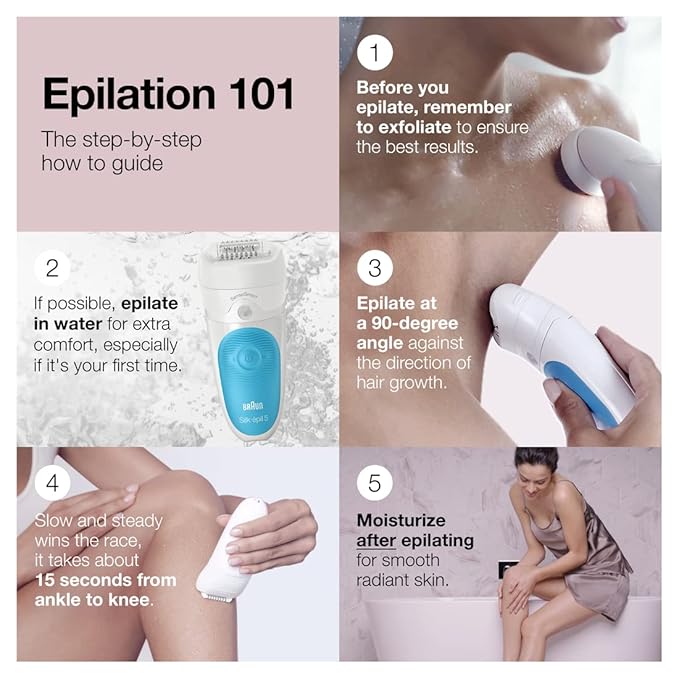 Epilation 101

The step-by-step how to guide

1

Before you epilate, remember to exfoliate to ensure the best results.

2

If possible, epilate in water for extra comfort, especially if it's your first time.

BRAUN

Silk·épil 5

3

Epilate at a 90-degree angle against the direction of hair growth.

4

Slow and steady wins the race, it takes about 15 seconds from ankle to knee.

5

Moisturize after epilating for smooth radiant skin.