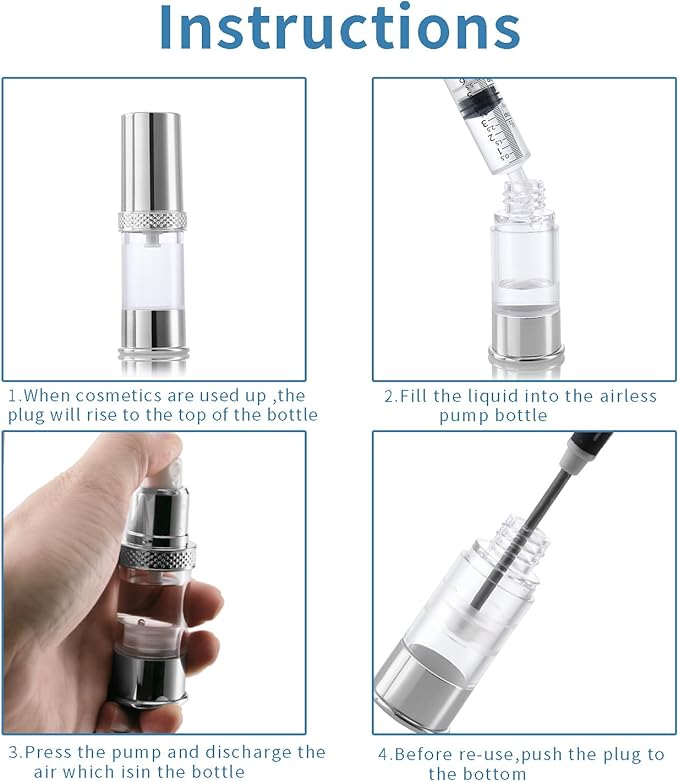 Instructions

1.When cosmetics are used up ,the plug will rise to the top of the bottle

2.Fill the liquid into the airless pump bottle

3.Press the pump and discharge the air which isin the bottle

4.Before re-use,push the plug to the bottom