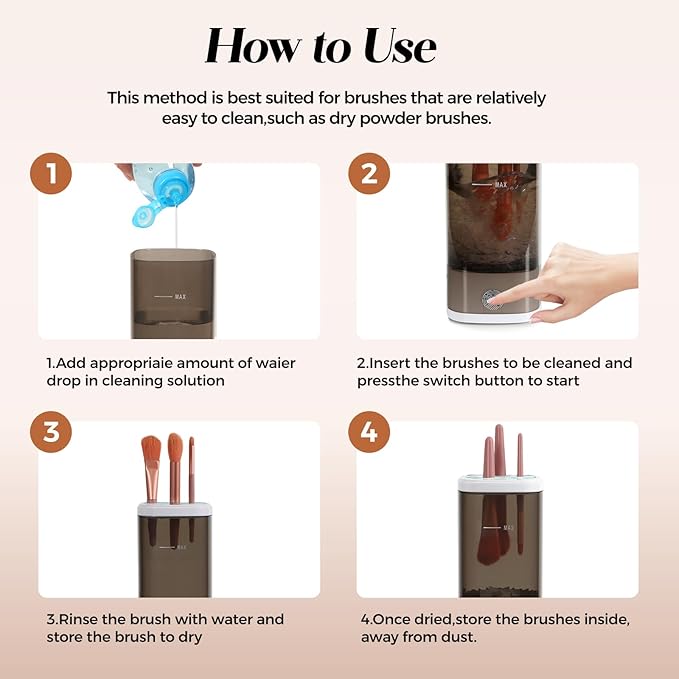 How to Use

This method is best suited for brushes that are relatively easy to clean,such as dry powder brushes.

1

MAX

1.Add appropriaie amount of waier drop in cleaning solution

2

MAX

2.Insert the brushes to be cleaned and pressthe switch button to start

3

MAX

3.Rinse the brush with water and store the brush to dry

4

MAX

4.Once dried,store the brushes inside, away from dust.