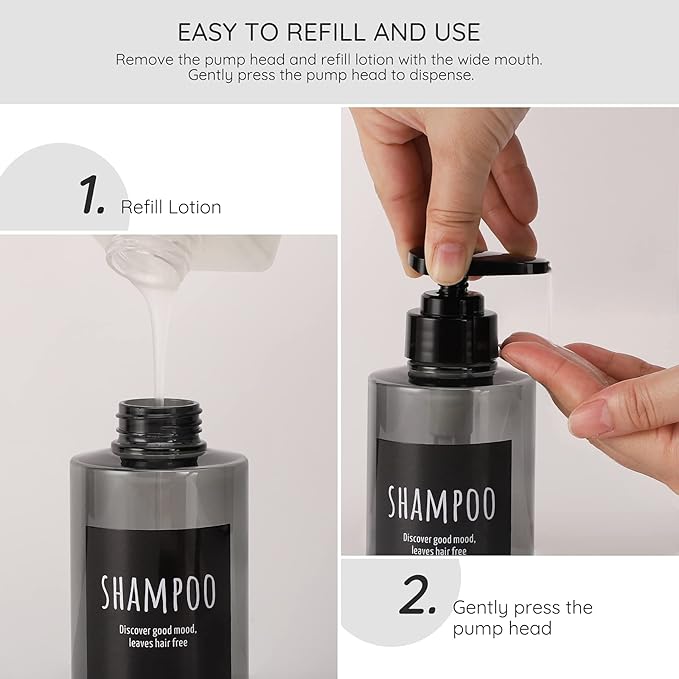 EASY TO REFILL AND USE

Remove the pump head and refill lotion with the wide mouth. Gently press the pump head to dispense.

1. Refill Lotion

SHAMPOO
Discover good mood, leaves hair free

SHAMPOO
Discover good mood, leaves hair free

2. Gently press the pump head