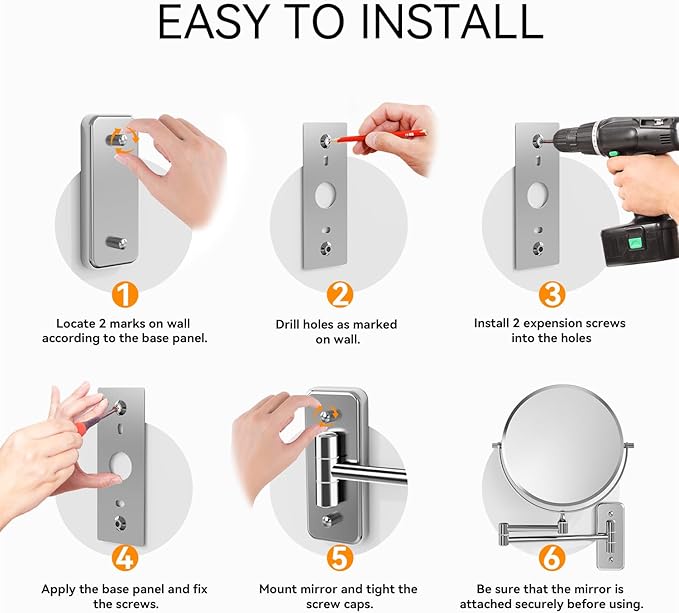 EASY TO INSTALL

1
Locate 2 marks on wall according to the base panel.

2
Drill holes as marked on wall.

3
Install 2 expension screws into the holes

4
Apply the base panel and fix the screws.

5
Mount mirror and tight the screw caps.

6
Be sure that the mirror is attached securely before using.