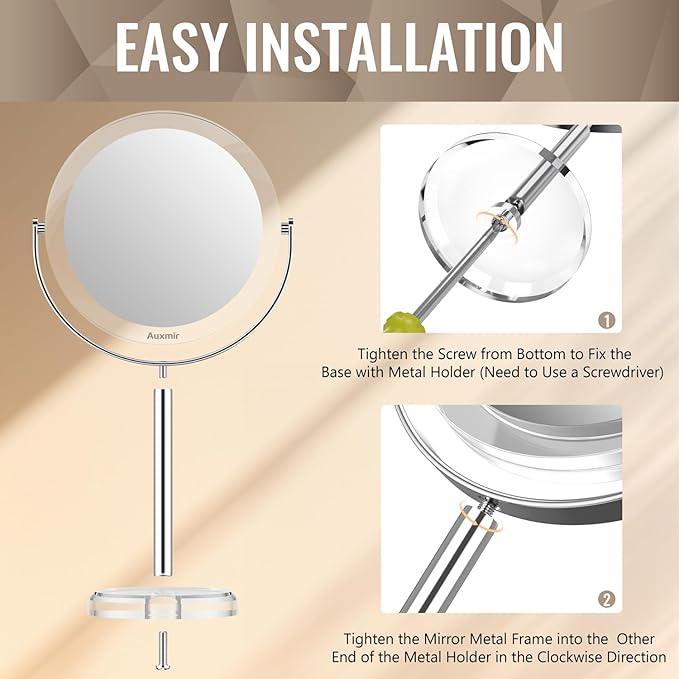 EASY INSTALLATION

Auxmir

1

Tighten the Screw from Bottom to Fix the Base with Metal Holder (Need to Use a Screwdriver)

2

Tighten the Mirror Metal Frame into the Other End of the Metal Holder in the Clockwise Direction