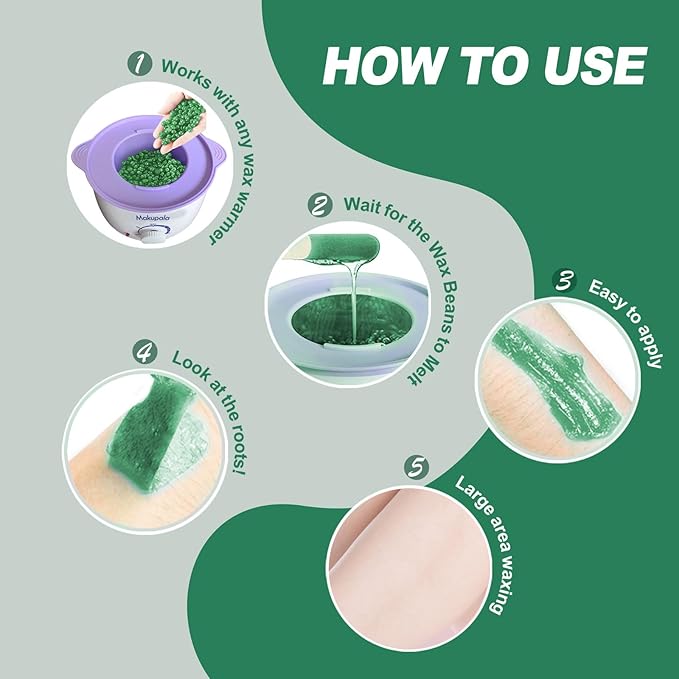 HOW TO USE

1 Works with any wax warmer

Makupala

2 Wait for the Wax Beans to Melt

3 Easy to apply

4 Look at the roots!

5 Large area waxing