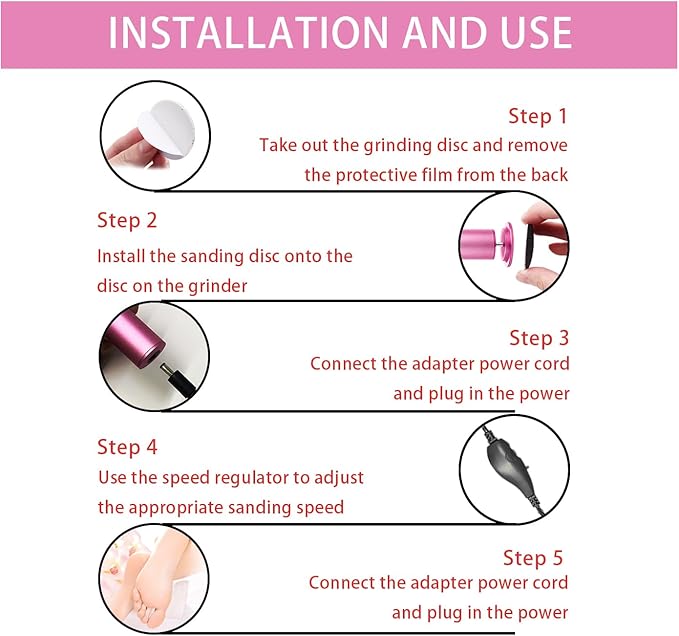 INSTALLATION AND USE

Step 1
Take out the grinding disc and remove the protective film from the back

Step 2
Install the sanding disc onto the disc on the grinder

Step 3
Connect the adapter power cord and plug in the power

Step 4
Use the speed regulator to adjust the appropriate sanding speed

Step 5
Connect the adapter power cord and plug in the power