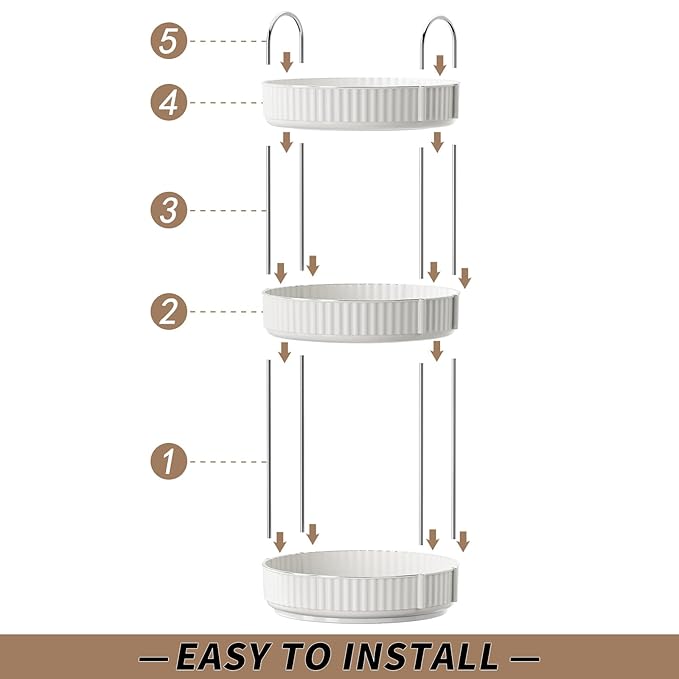 5

4

3

2

1

— EASY TO INSTALL —