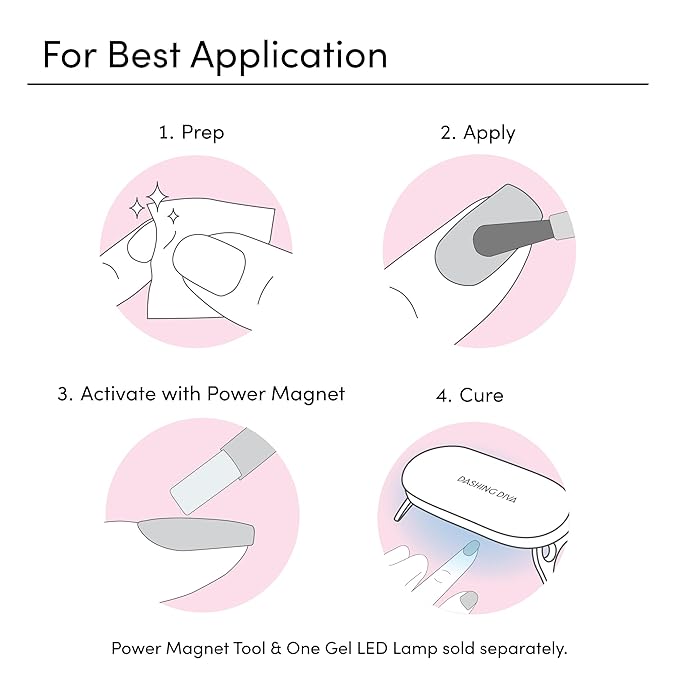 For Best Application

1. Prep

2. Apply

3. Activate with Power Magnet

4. Cure

DASHING DIVA

Power Magnet Tool & One Gel LED Lamp sold separately.