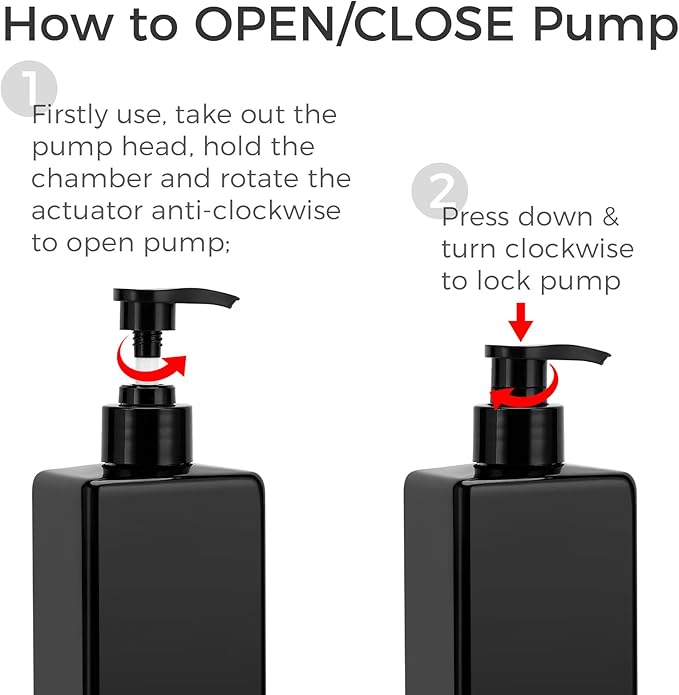 How to OPEN/CLOSE Pump

1

Firstly use, take out the pump head, hold the chamber and rotate the actuator anti-clockwise to open pump;

2

Press down & turn clockwise to lock pump